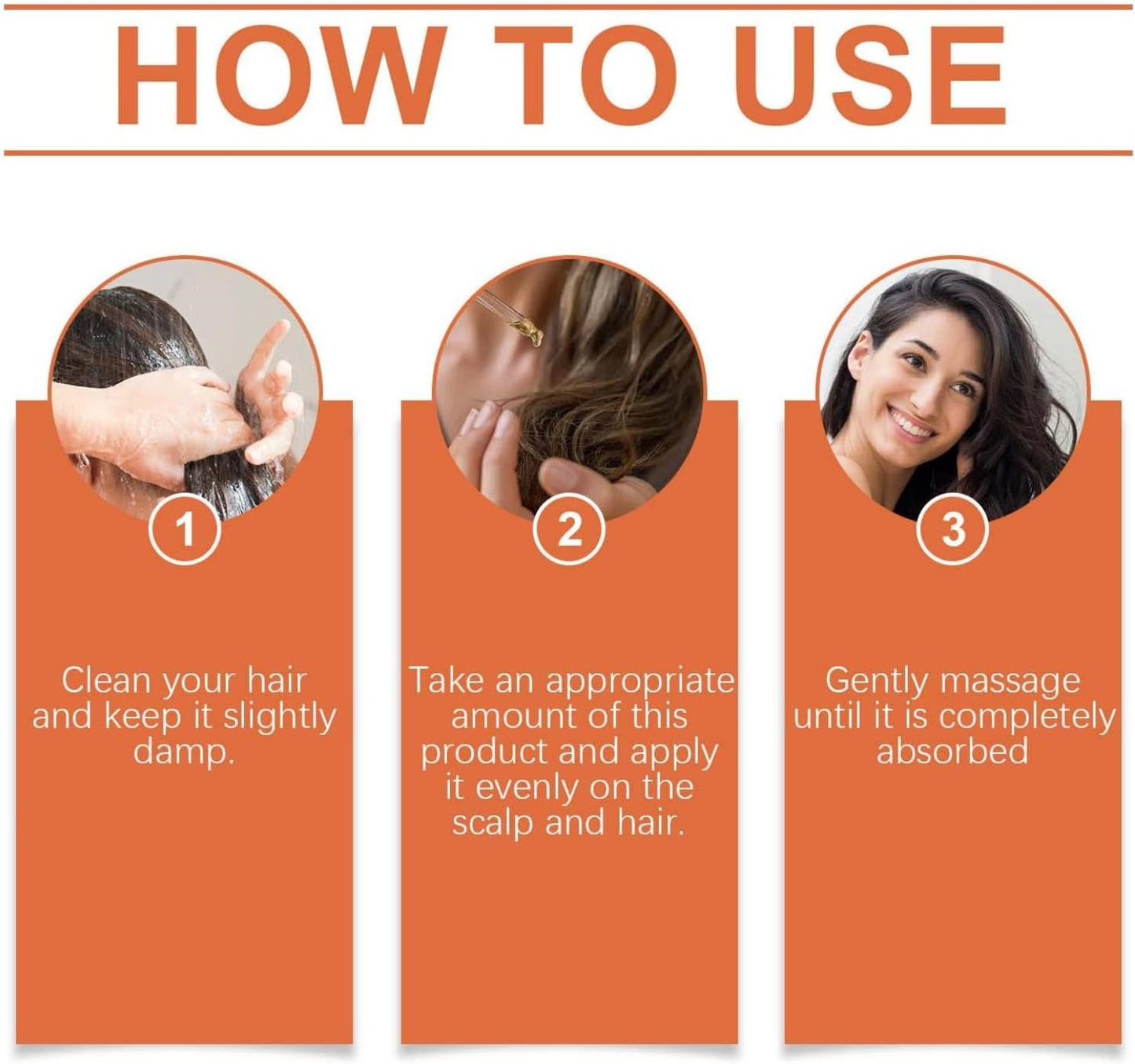 HOW TO USE

1

Clean your hair and keep it slightly damp.

2

Take an appropriate amount of this product and apply it evenly on the scalp and hair.

3

Gently massage until it is completely absorbed